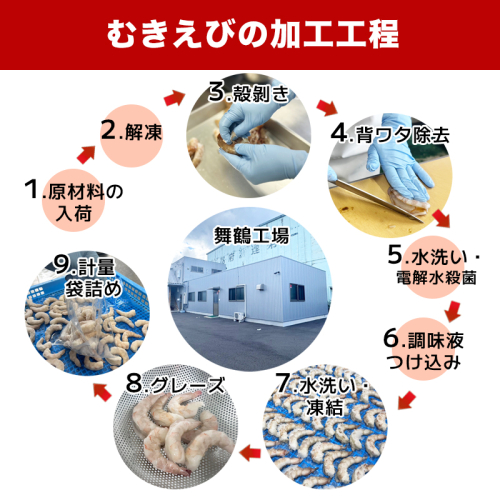 むきえびの加工工程

1.原材料の入荷

2.解凍

3.殻剥き

4.背ワタ除去

5.水洗い・電解水殺菌

6.調味液つけ込み

7.水洗い・凍結

8.グレーズ

9.計量袋詰め

舞鶴工場