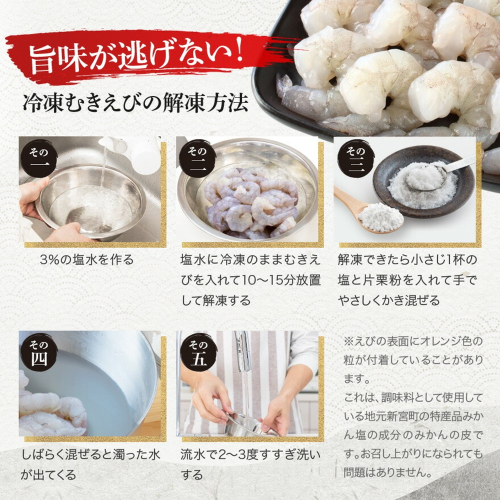 旨味が逃げない！

冷凍むきえびの解凍方法

その一

3%の塩水を作る

その二

塩水に冷凍のままむきえびを入れて10〜15分放置して解凍する

その三

解凍できたら小さじ1杯の塩と片栗粉を入れて手でやさしくかき混ぜる

その四

しばらく混ぜると濁った水が出てくる

その五

流水で2〜3度すすぎ洗いする

※えびの表面にオレンジ色の粒が付着していることがあります。
これは、調味料として使用している地元新宮町の特産品みかん塩の成分のみかんの皮です。お召し上がりになられても問題はありません。