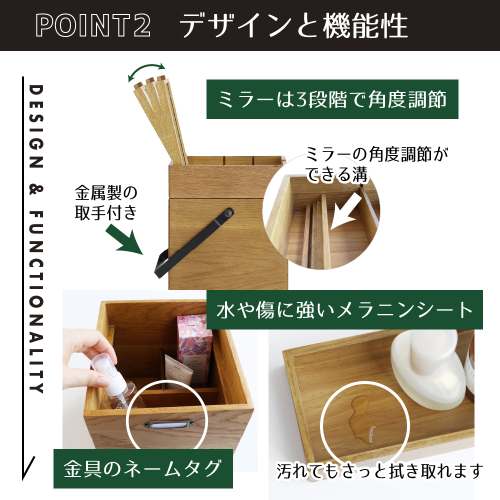 POINT2　デザインと機能性

DESIGN & FUNCTIONALITY

ミラーは3段階で角度調節

ミラーの角度調節ができる溝

金属製の取手付き

水や傷に強いメラニンシート

金具のネームタグ

汚れてもさっと拭き取れます