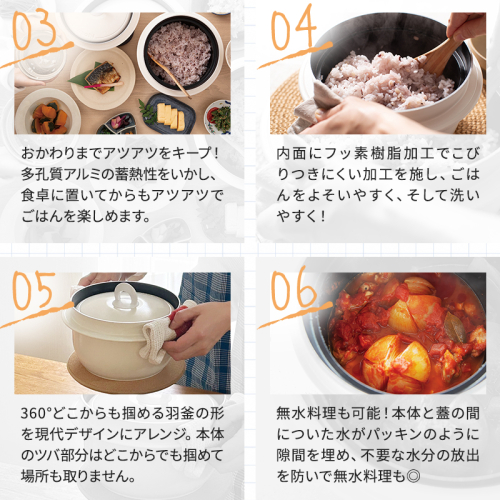 03

おかわりまでアツアツをキープ！多孔質アルミの蓄熱性をいかし、食卓に置いてからもアツアツでごはんを楽しめます。

04

内面にフッ素樹脂加工でこびりつきにくい加工を施し、ごはんをよそいやすく、そして洗いやすく！

05

360°どこからも掴める羽釜の形を現代デザインにアレンジ。本体のツバ部分はどこからでも掴めて場所も取りません。

06

無水料理も可能！本体と蓋の間についた水がパッキンのように隙間を埋め、不要な水分の放出を防いで無水料理も◎