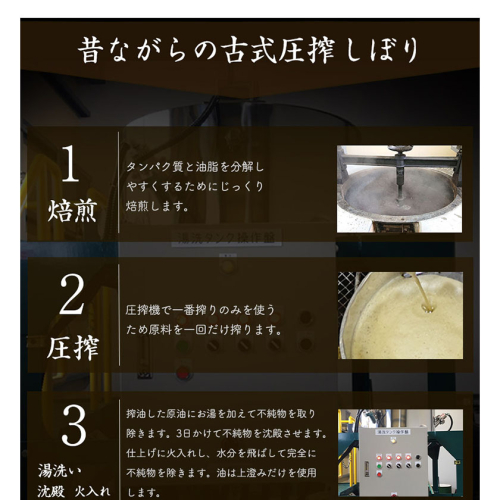 昔ながらの古式圧搾しぼり

1
焙煎

タンパク質と油脂を分解しやすくするためにじっくり焙煎します。

湯洗タンク操作盤

2
圧搾

圧搾機で一番搾りのみを使うため原料を一回だけ搾ります。

3
湯洗い
沈殿 火入れ

搾油した原油にお湯を加えて不純物を取り除きます。3日かけて不純物を沈殿させます。仕上げに火入れし、水分を飛ばして完全に不純物を除きます。油は上澄みだけを使用します。

湯洗タンク操作盤