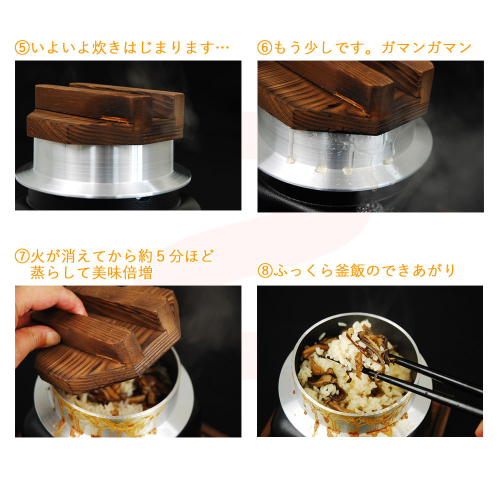 ⑤いよいよ炊きはじまります…

⑥もう少しです。ガマンガマン

⑦火が消えてから約５分ほど蒸らして美味倍増

⑧ふっくら釜飯のできあがり