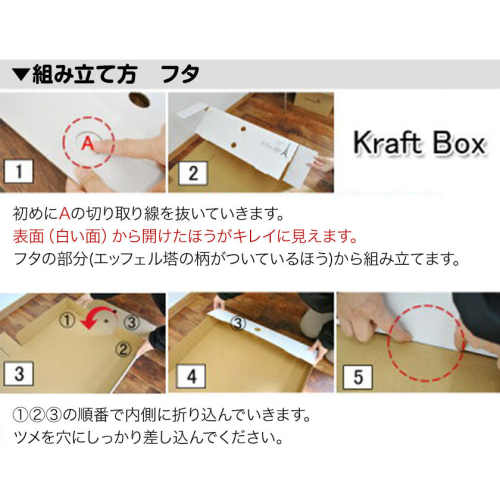 ▼組み立て方　フタ

A

1

2

Kraft Box

初めにAの切り取り線を抜いていきます。
表面（白い面）から開けたほうがキレイに見えます。
フタの部分(エッフェル塔の柄がついているほう)から組み立てます。

①

③

②

3

③

4

5

①②③の順番で内側に折り込んでいきます。
ツメを穴にしっかり差し込んでください。