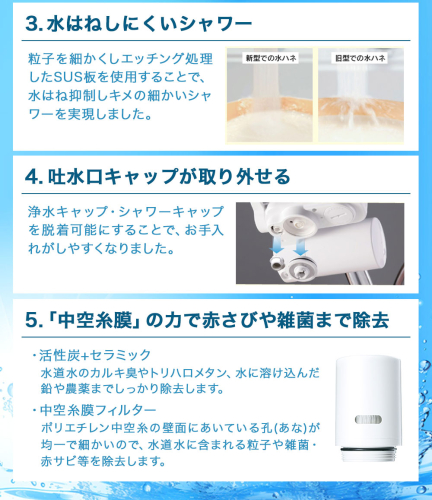 3. 水はねしにくいシャワー

粒子を細かくしエッチング処理したSUS板を使用することで、水はね抑制しキメの細かいシャワーを実現しました。

新型での水ハネ

旧型での水ハネ

4. 吐水口キャップが取り外せる

浄水キャップ・シャワーキャップを脱着可能にすることで、お手入れがしやすくなりました。

5.「中空糸膜」の力で赤さびや雑菌まで除去

・活性炭+セラミック
水道水のカルキ臭やトリハロメタン、水に溶け込んだ鉛や農薬までしっかり除去します。

・中空糸膜フィルター
ポリエチレン中空糸の壁面にあいている孔(あな)が均一で細かいので、水道水に含まれる粒子や雑菌・赤サビ等を除去します。