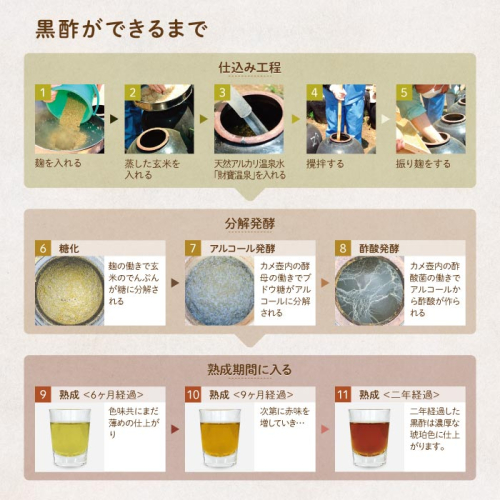 黒酢ができるまで

仕込み工程

1
麹を入れる

2
蒸した玄米を入れる

3
天然アルカリ温泉水「財寶温泉」を入れる

4
攪拌する

5
振り麹をする

分解発酵

6 糖化
麹の働きで玄米のでんぷんが糖に分解される

7 アルコール発酵
カメ壺内の酵母の働きでブドウ糖がアルコールに分解される

8 酢酸発酵
カメ壺内の酢酸菌の働きでアルコールから酢酸が作られる

熟成期間に入る

9 熟成 <6ヶ月経過>
色味共にまだ薄めの仕上がり

10 熟成 <9ヶ月経過>
次第に赤味を増していき…

11 熟成 <二年経過>
二年経過した黒酢は濃厚な琥珀色に仕上がります。